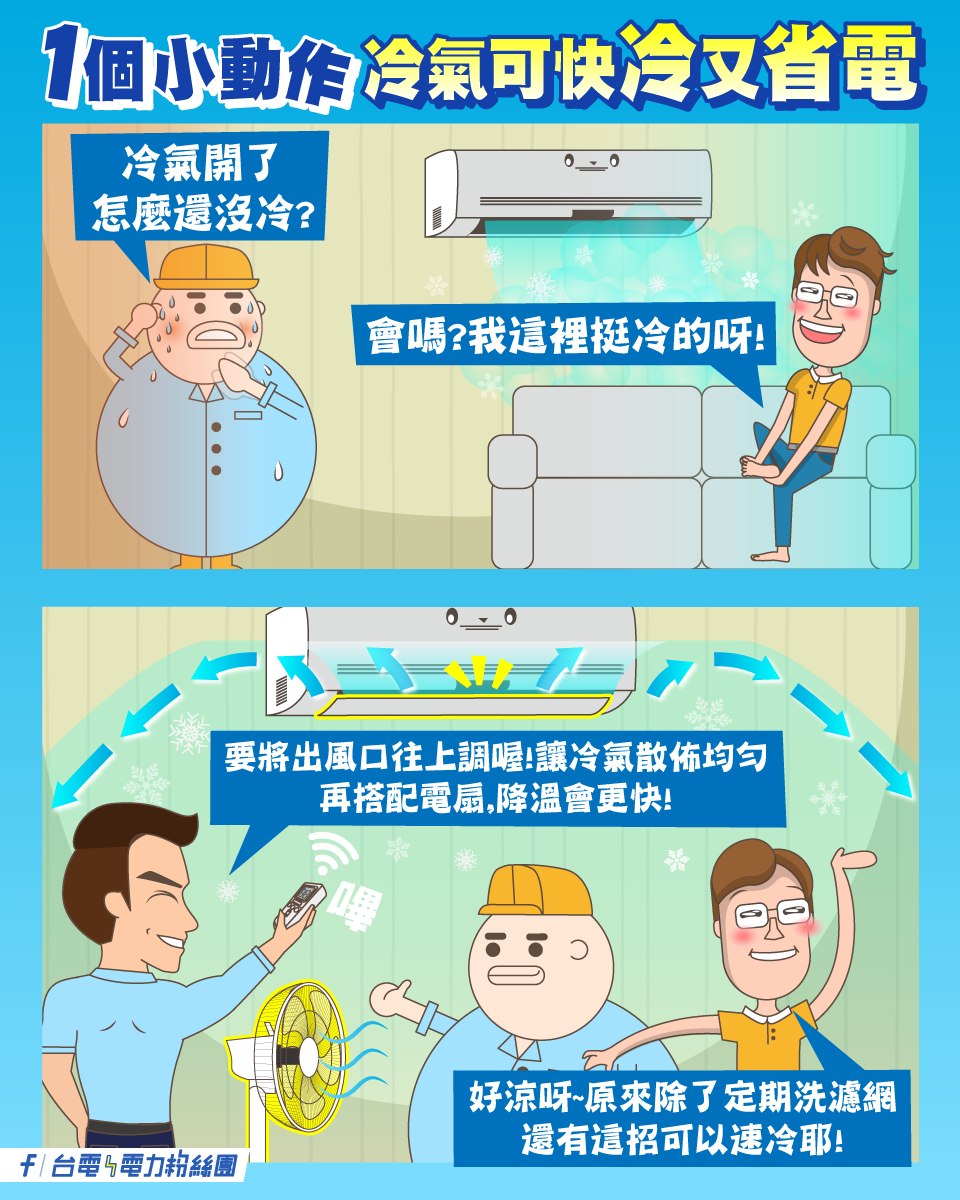 1個小動作 冷氣可快冷又省電

冷氣開了
怎麼還沒冷?

會嗎?我這裡挺冷的呀!

要將出風口往上調喔!讓冷氣散佈均勻
再搭配電扇,降溫會更快!

嗶

好涼呀~原來除了定期洗濾網
還有這招可以速冷耶!

f 台電 電力粉絲團